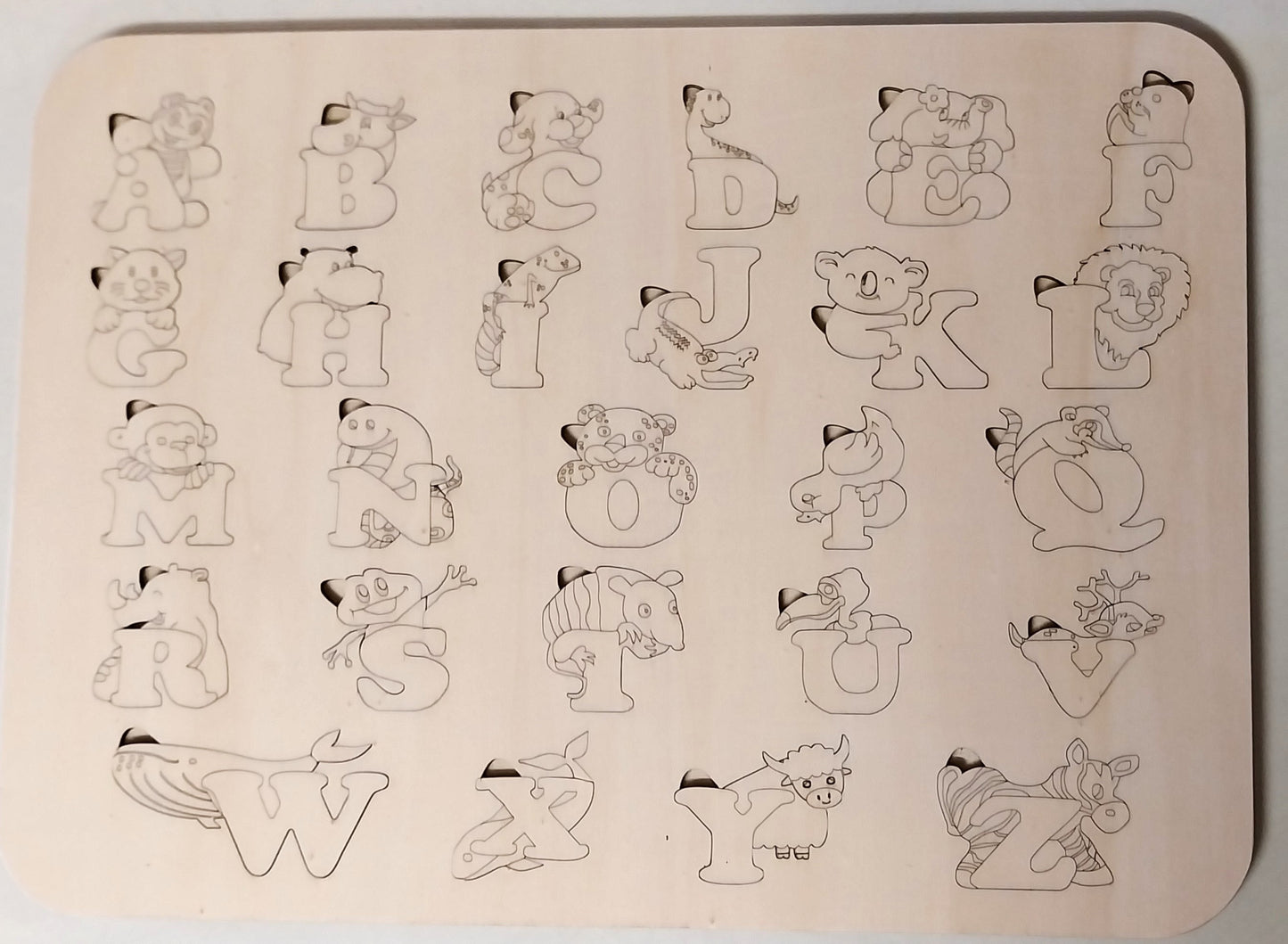 A B C D E F
G H I J K L
M N O P Q
R S T U V
W X Y Z